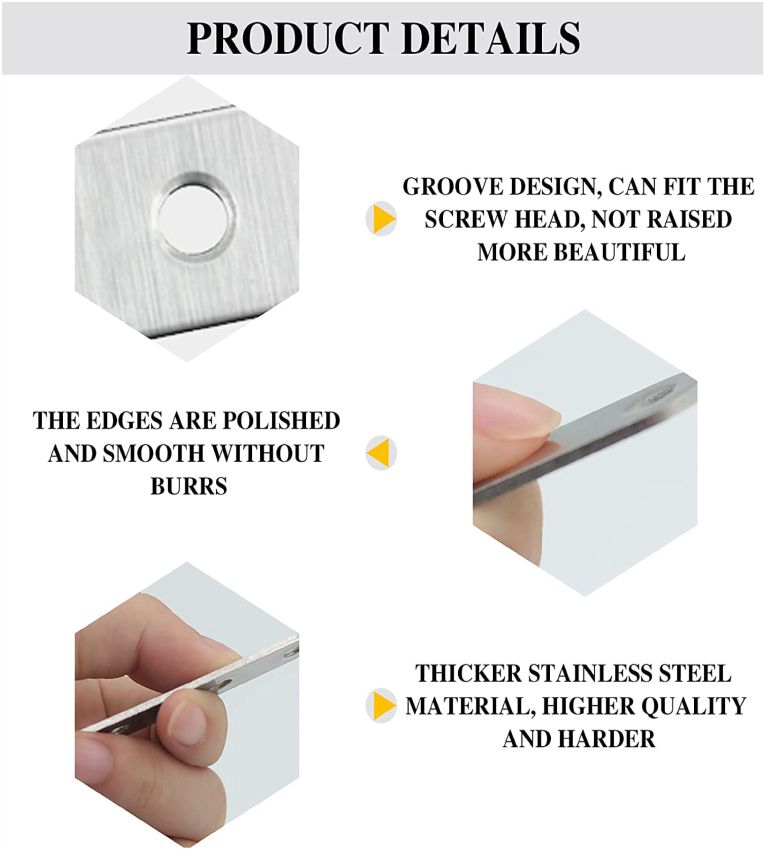 PRODUCT DETAILS

GROOVE DESIGN, CAN FIT THE SCREW HEAD, NOT RAISED MORE BEAUTIFUL

THE EDGES ARE POLISHED AND SMOOTH WITHOUT BURRS

THICKER STAINLESS STEEL MATERIAL, HIGHER QUALITY AND HARDER