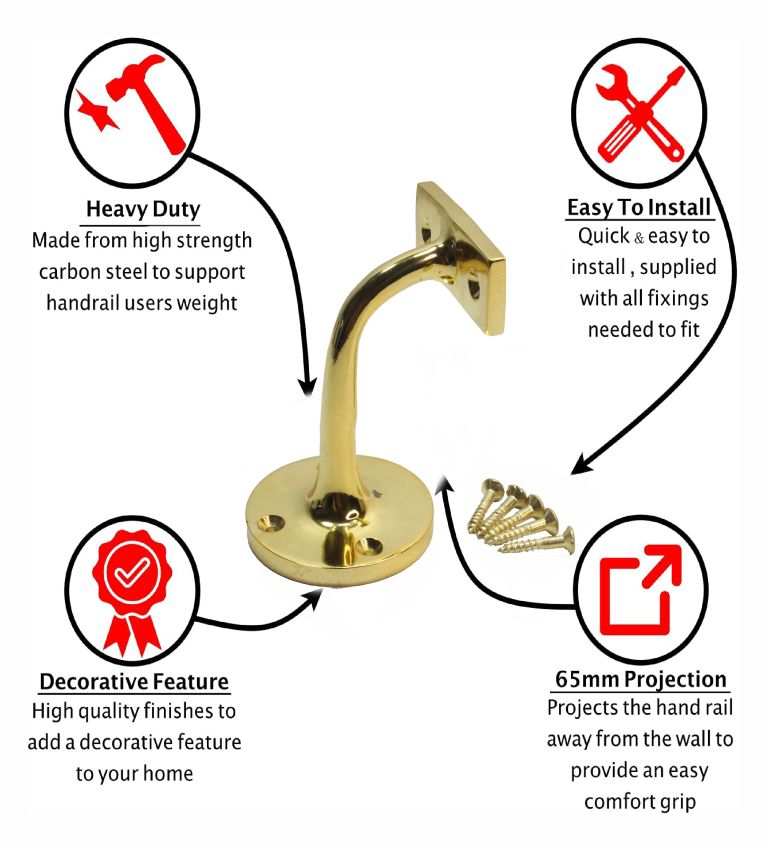 Heavy Duty
Made from high strength carbon steel to support handrail users weight

Easy To Install
Quick & easy to install , supplied with all fixings needed to fit

Decorative Feature
High quality finishes to add a decorative feature to your home

65mm Projection
Projects the hand rail away from the wall to provide an easy comfort grip