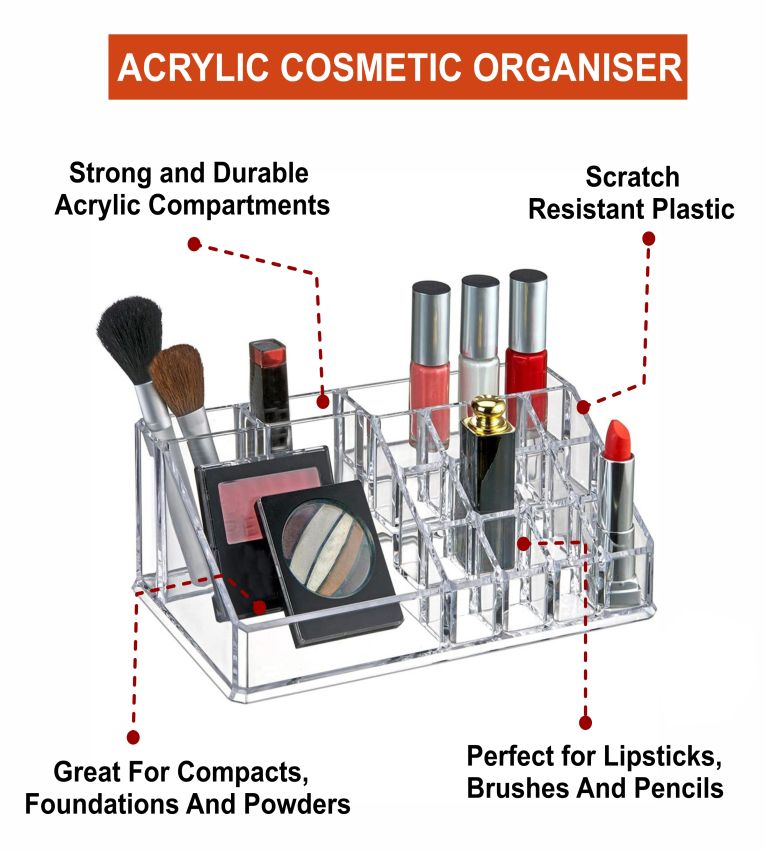 ACRYLIC COSMETIC ORGANISER

Strong and Durable Acrylic Compartments

Scratch Resistant Plastic

Great For Compacts, Foundations And Powders

Perfect for Lipsticks, Brushes And Pencils